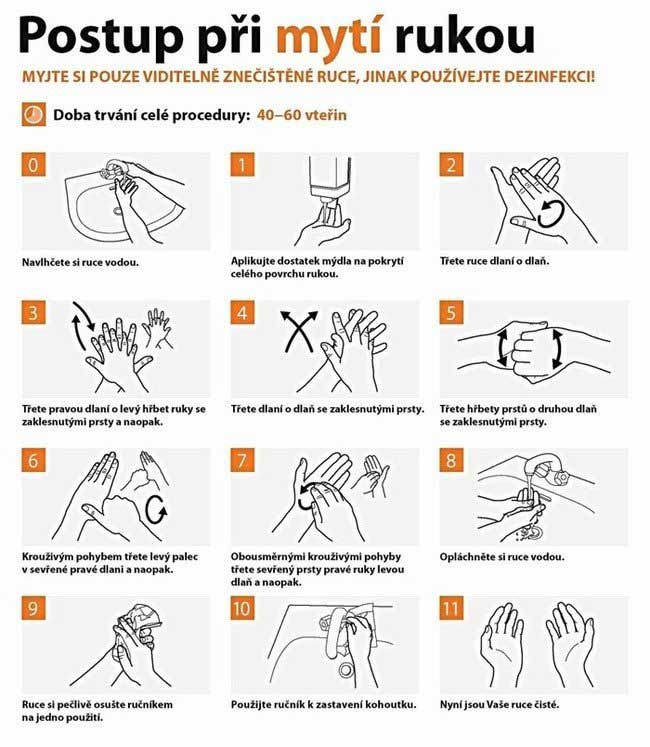 Postup při mytí rukou

MYJTE SI POUZE VIDITELNĚ ZNEČIŠTĚNÉ RUCE, JINAK POUŽÍVEJTE DEZINFEKCI!

Doba trvání celé procedury: 40–60 vteřin

0
Navlhčete si ruce vodou.

1
Aplikujte dostatek mýdla na pokrytí celého povrchu rukou.

2
Třete ruce dlaní o dlaň.

3
Třete pravou dlaní o levý hřbet ruky se zaklesnutými prsty a naopak.

4
Třete dlaní o dlaň se zaklesnutými prsty.

5
Třete hřbety prstů o druhou dlaň se zaklesnutými prsty.

6
Krouživým pohybem třete levý palec v sevřené pravé dlani a naopak.

7
Obousměrnými krouživými pohyby třete sevřený prsty pravé ruky levou dlaň a naopak.

8
Opláchněte si ruce vodou.

9
Ruce si pečlivě osušte ručníkem na jedno použití.

10
Použijte ručník k zastavení kohoutku.

11
Nyní jsou Vaše ruce čisté.